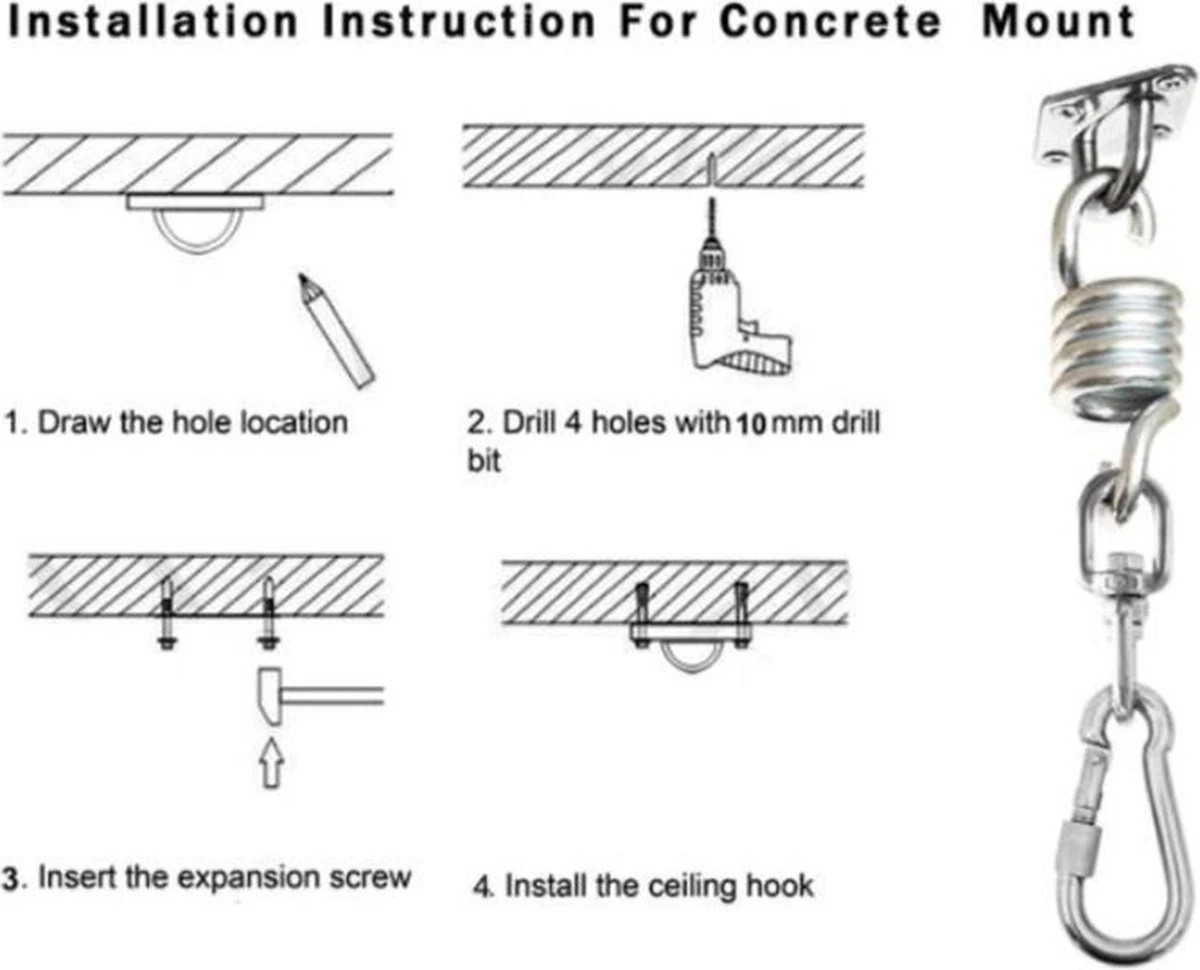 Installation Instruction For Concrete Mount

1. Draw the hole location

2. Drill 4 holes with 10 mm drill bit

3. Insert the expansion screw

4. Install the ceiling hook