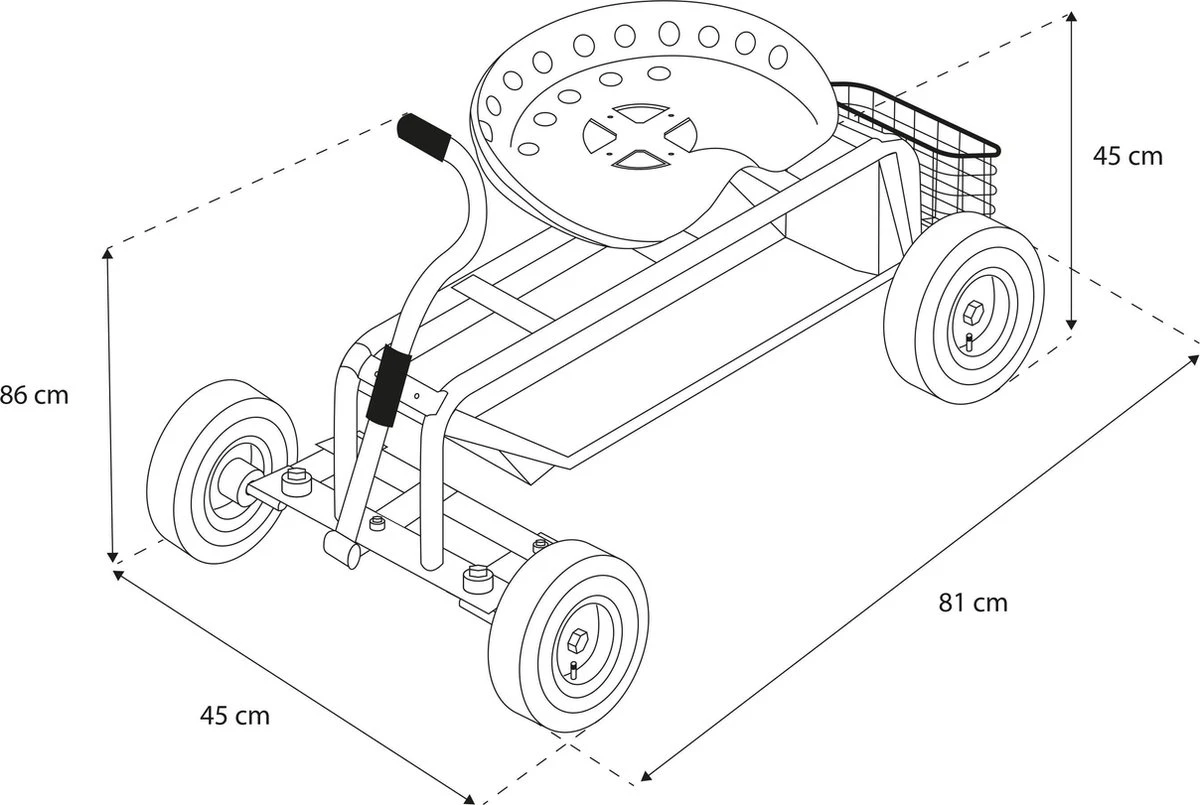 45 cm

86 cm

81 cm

45 cm