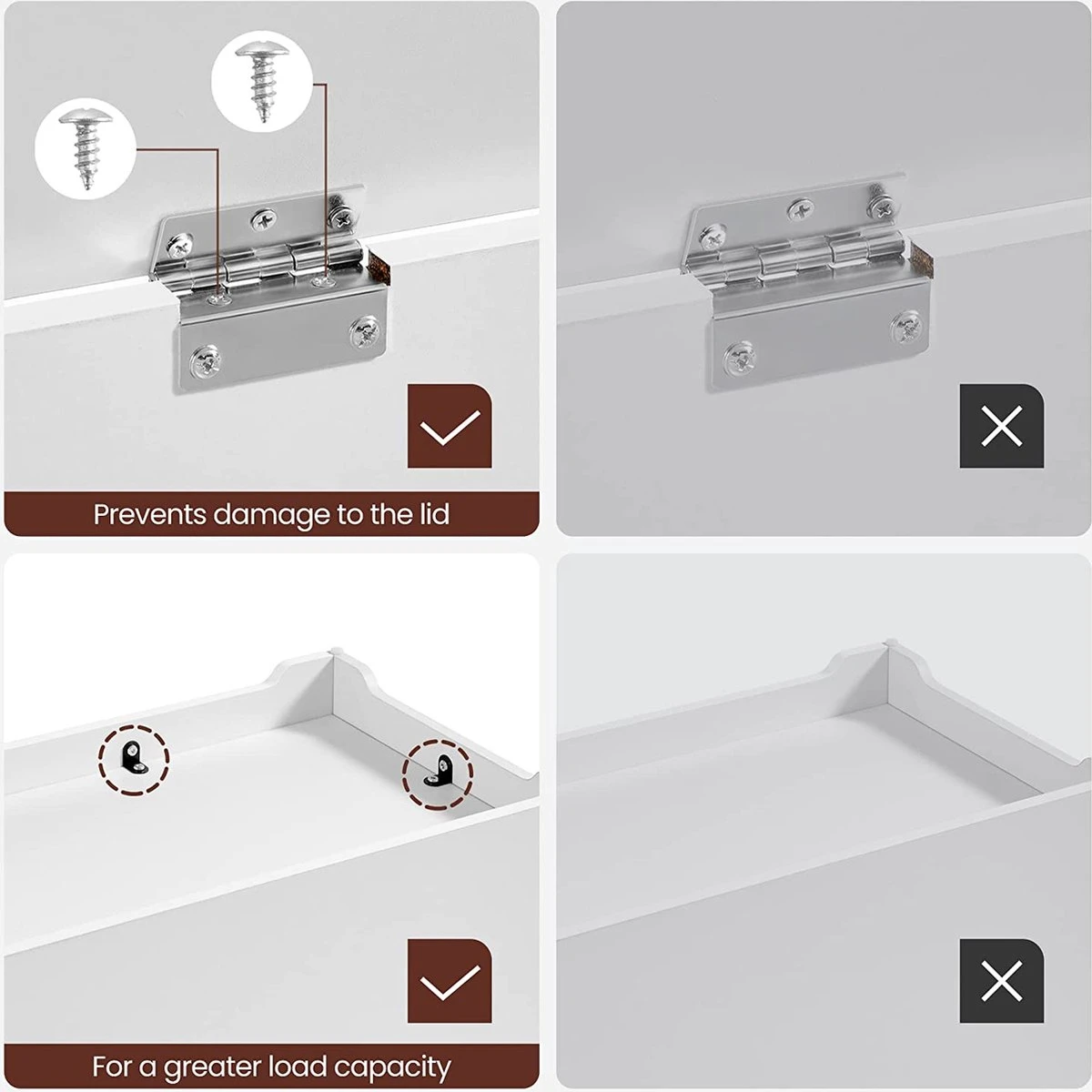 Prevents damage to the lid

For a greater load capacity