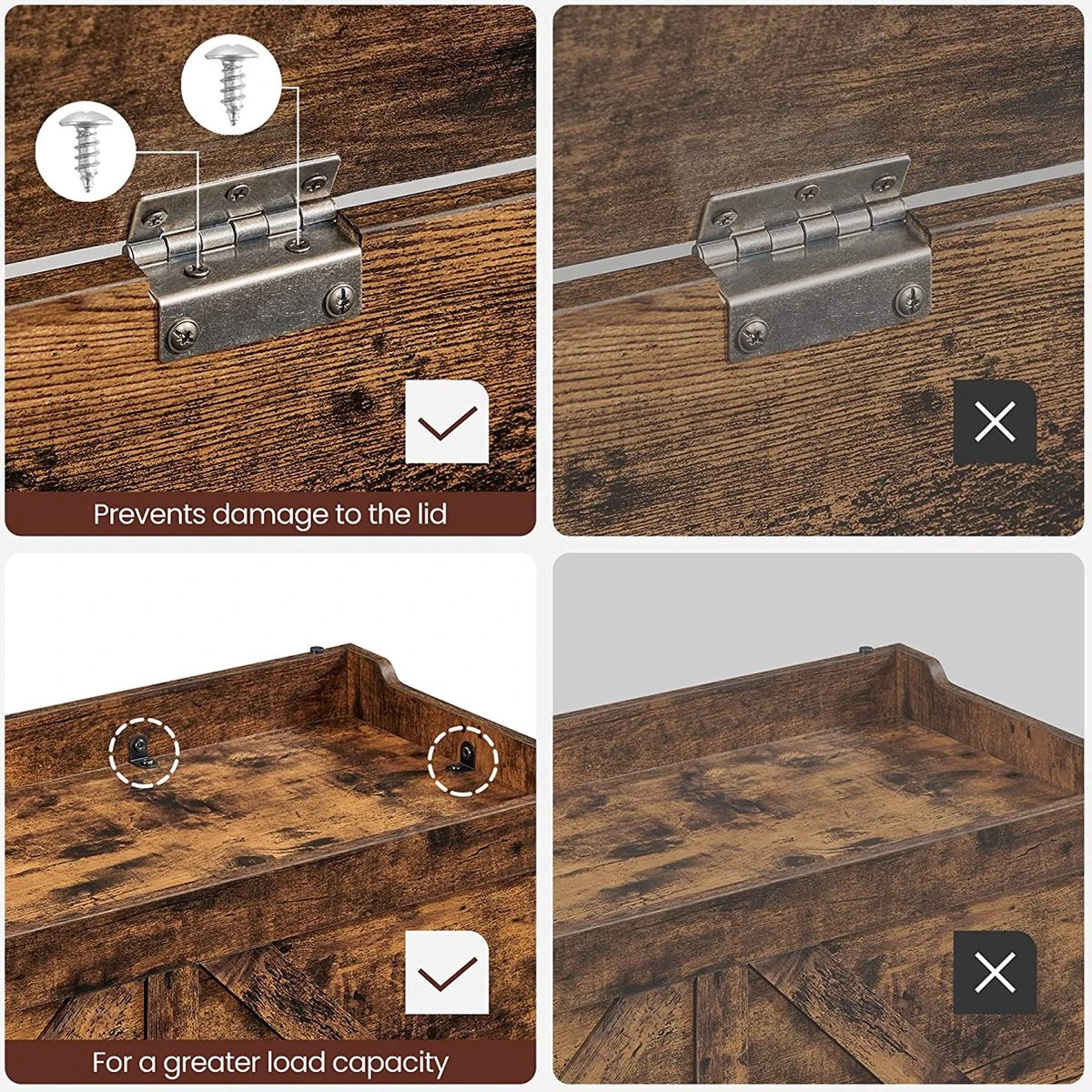 Prevents damage to the lid

For a greater load capacity