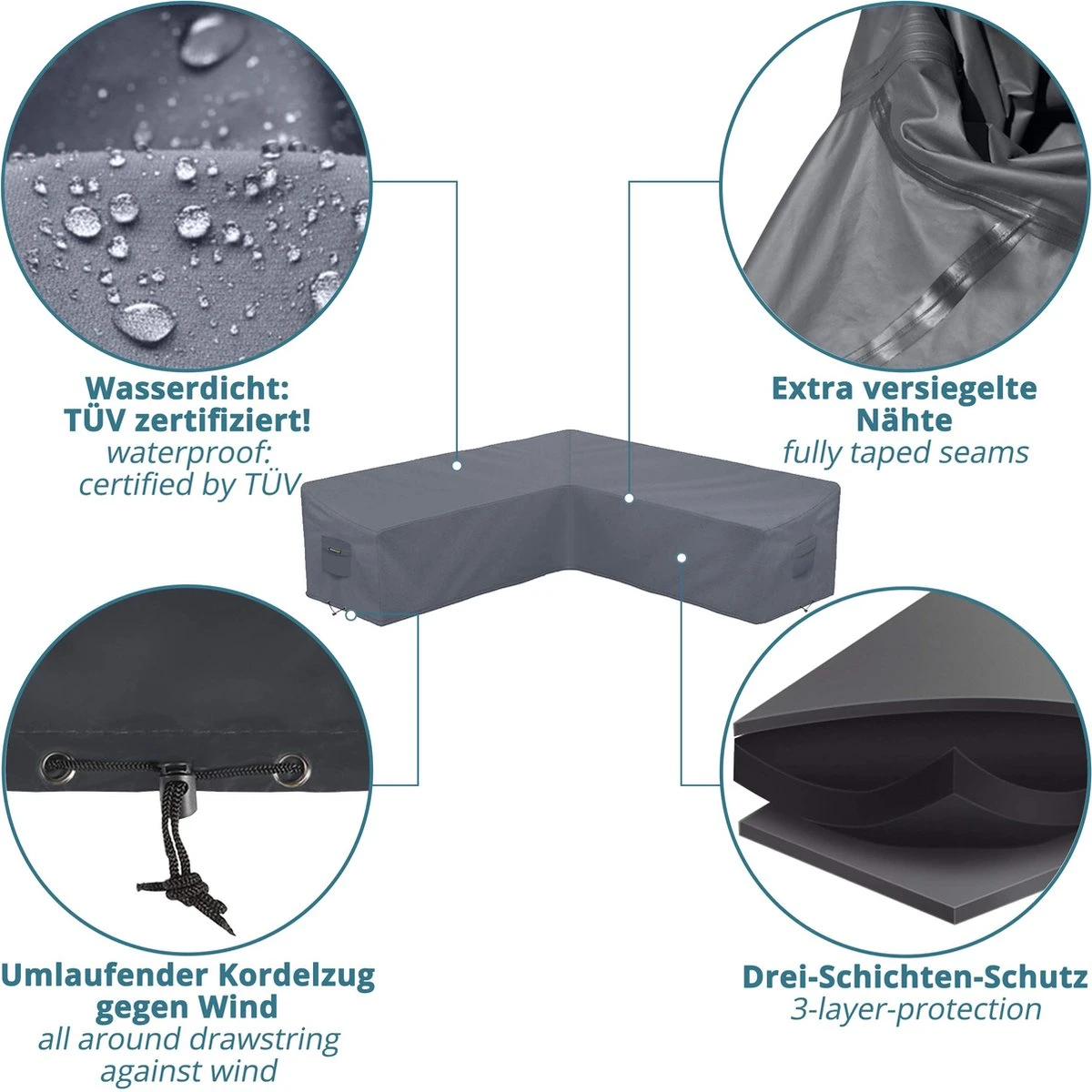 Wasserdicht:
TÜV zertifiziert!
waterproof:
certified by TÜV

Extra versiegelte
Nähte
fully taped seams

Umlaufender Kordelzug
gegen Wind
all around drawstring
against wind

Drei-Schichten-Schutz
3-layer-protection