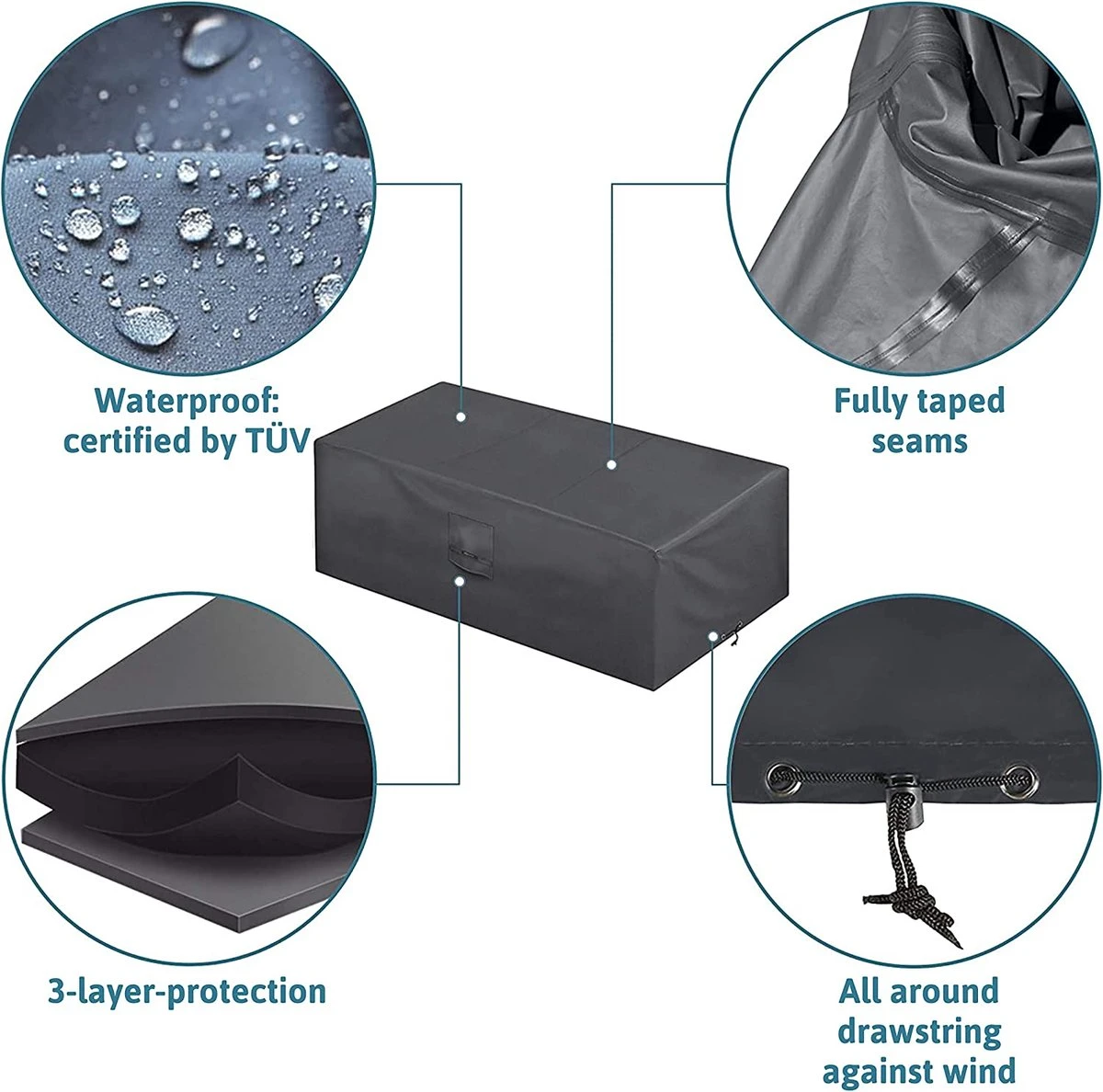 Waterproof: certified by TÜV

Fully taped seams

3-layer-protection

All around drawstring against wind