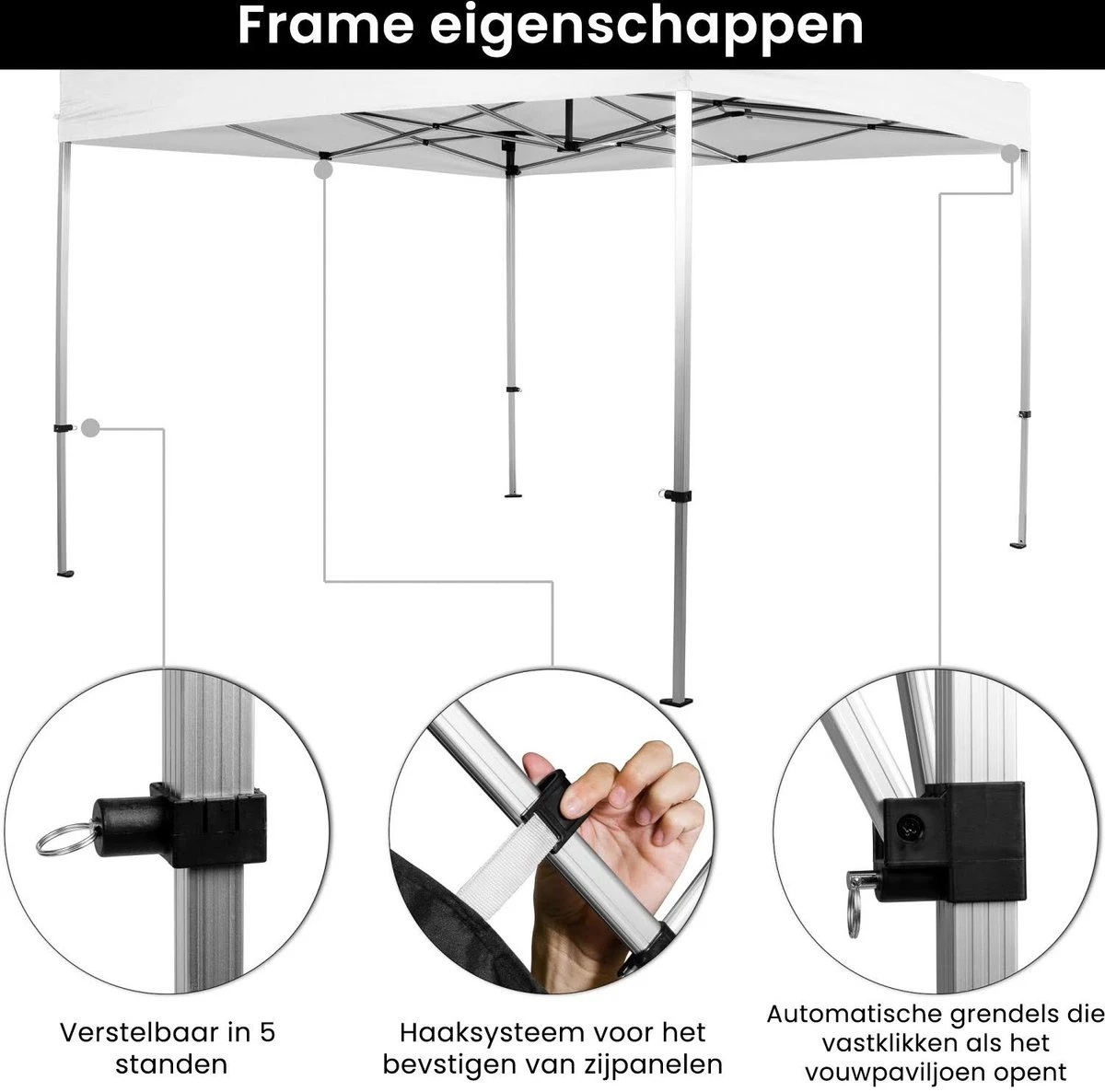 Frame eigenschappen

Verstelbaar in 5 standen

Haaksysteem voor het bevstigen van zijpanelen

Automatische grendels die vastklikken als het vouwpaviljoen opent