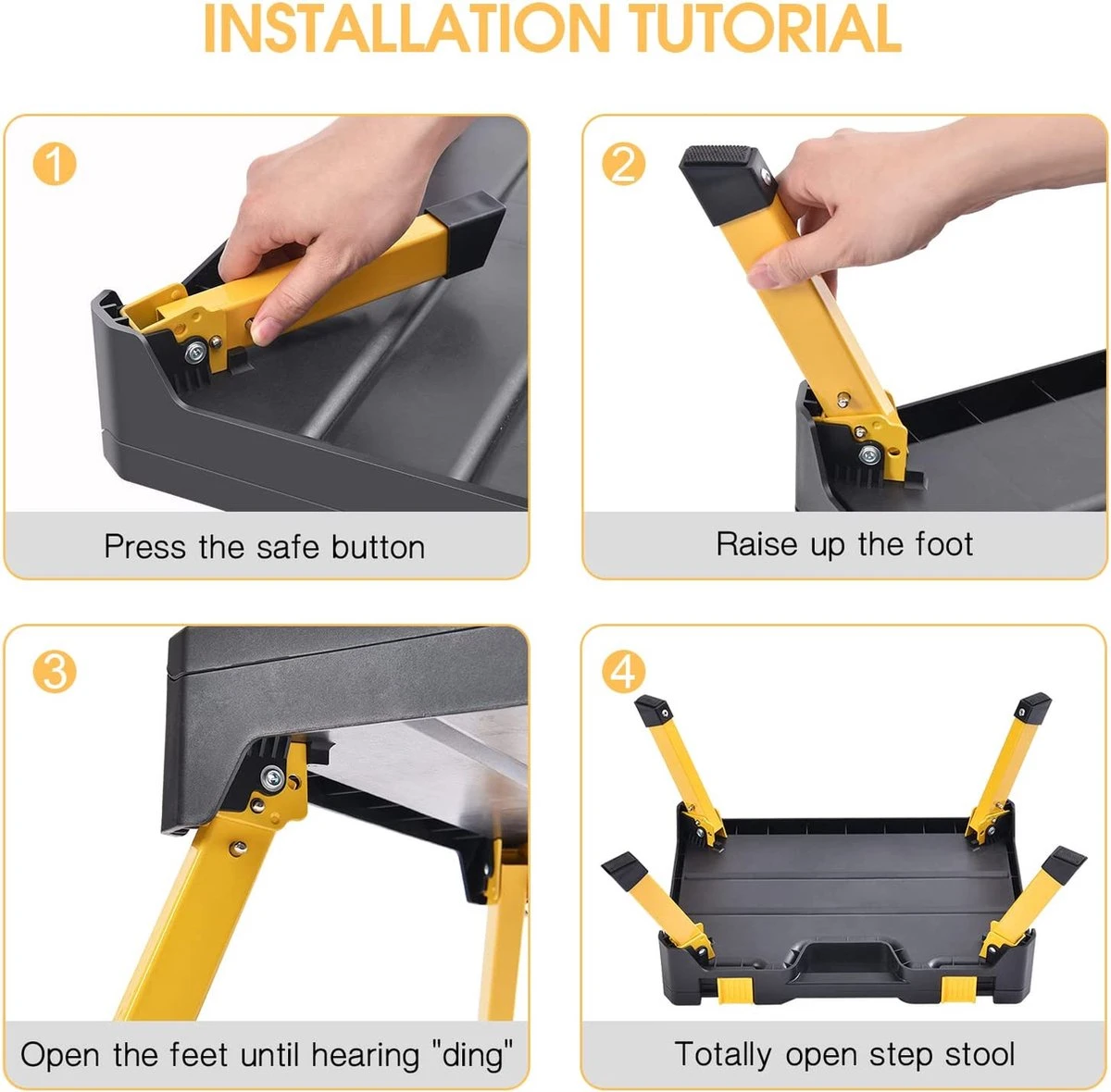 INSTALLATION TUTORIAL

1

Press the safe button

2

Raise up the foot

3

Open the feet until hearing "ding"

4

Totally open step stool