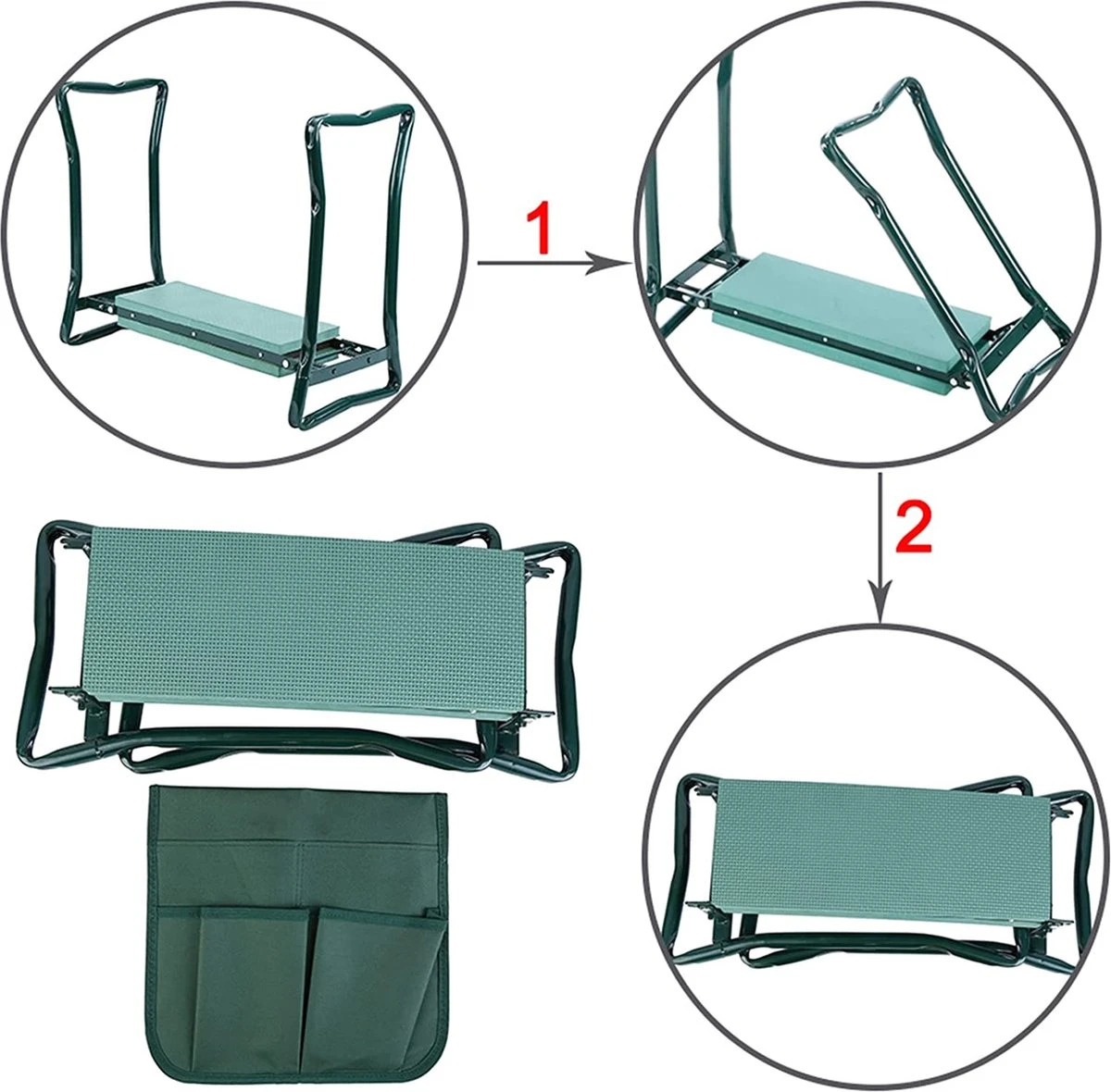 1

2