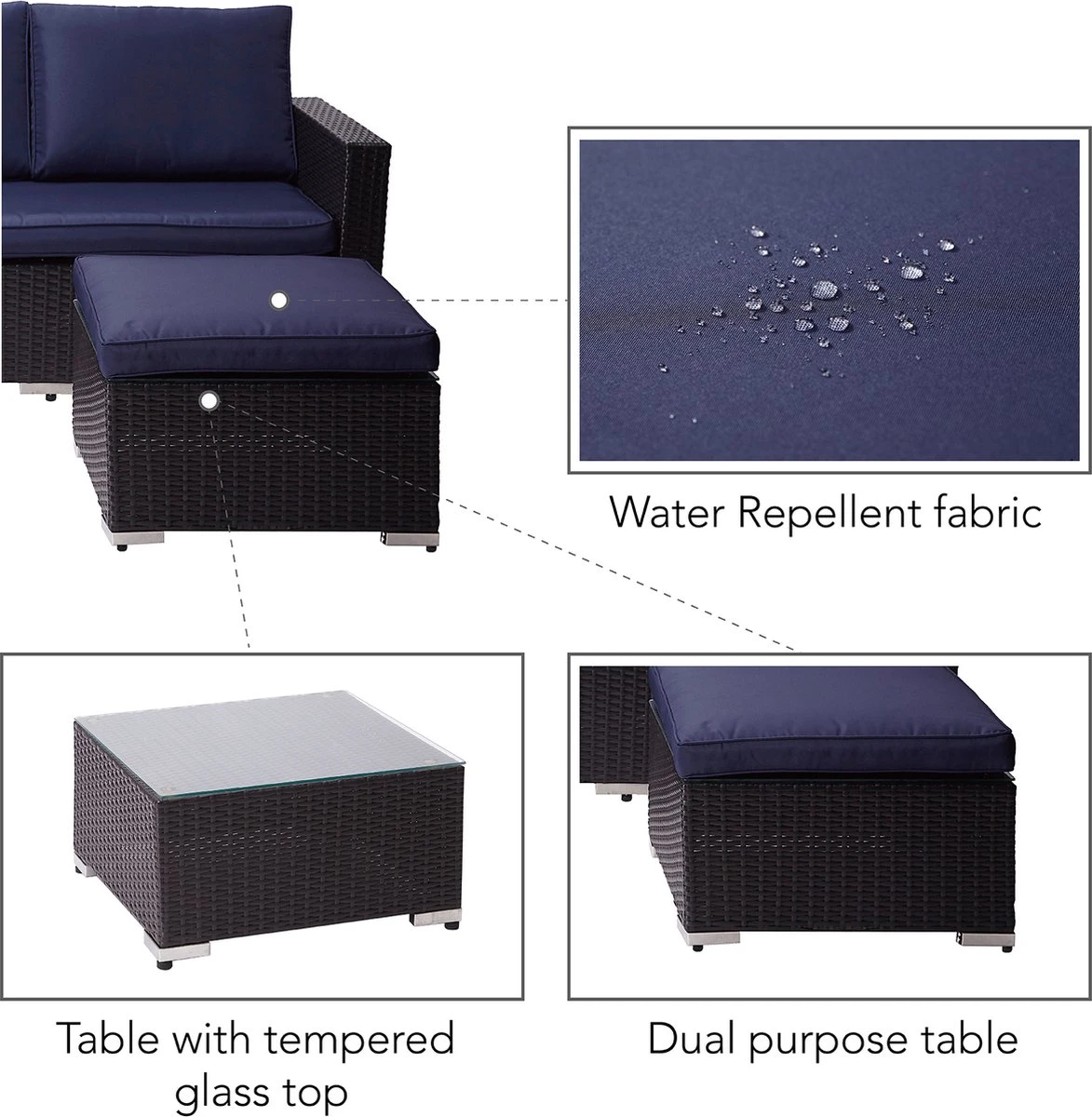 Water Repellent fabric

Table with tempered glass top

Dual purpose table