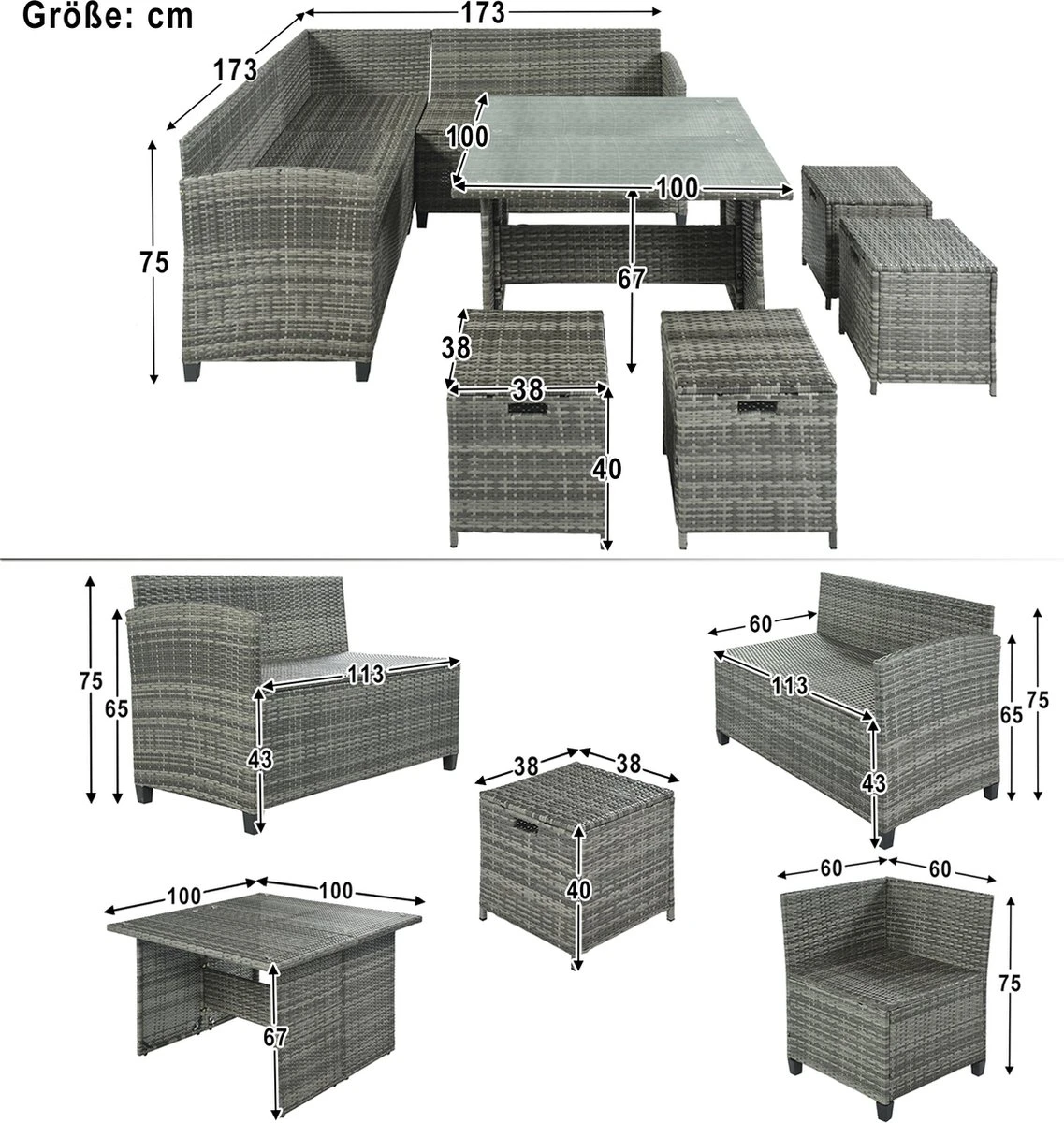 Größe: cm

173
173
100
100
75
67
38
38
40

75
65
113
43

60
113
65
75
43

38
38
40

100
100
67

60
60
75