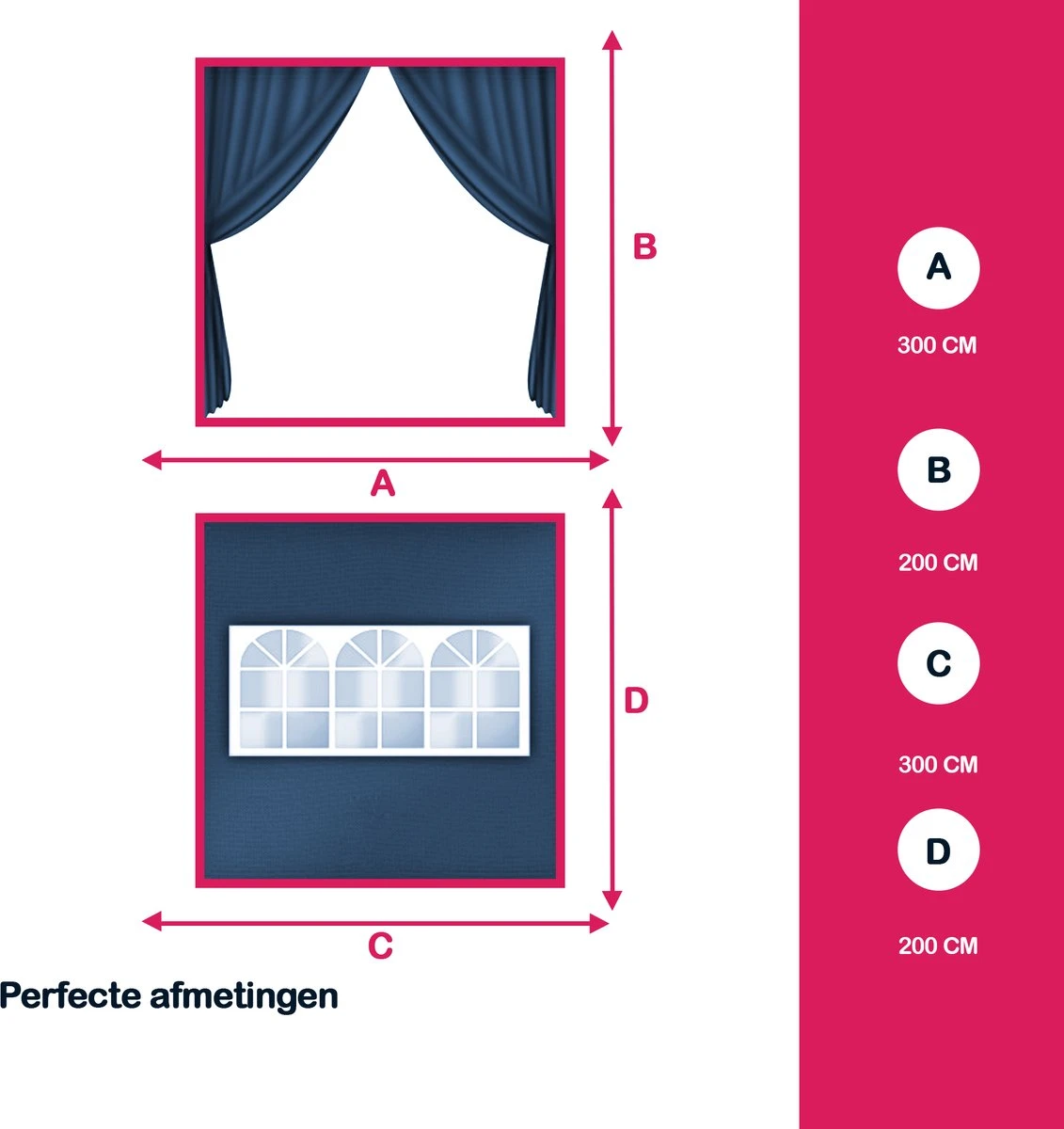 B

A

D

C

Perfecte afmetingen

A

300 CM

B

200 CM

C

300 CM

D

200 CM