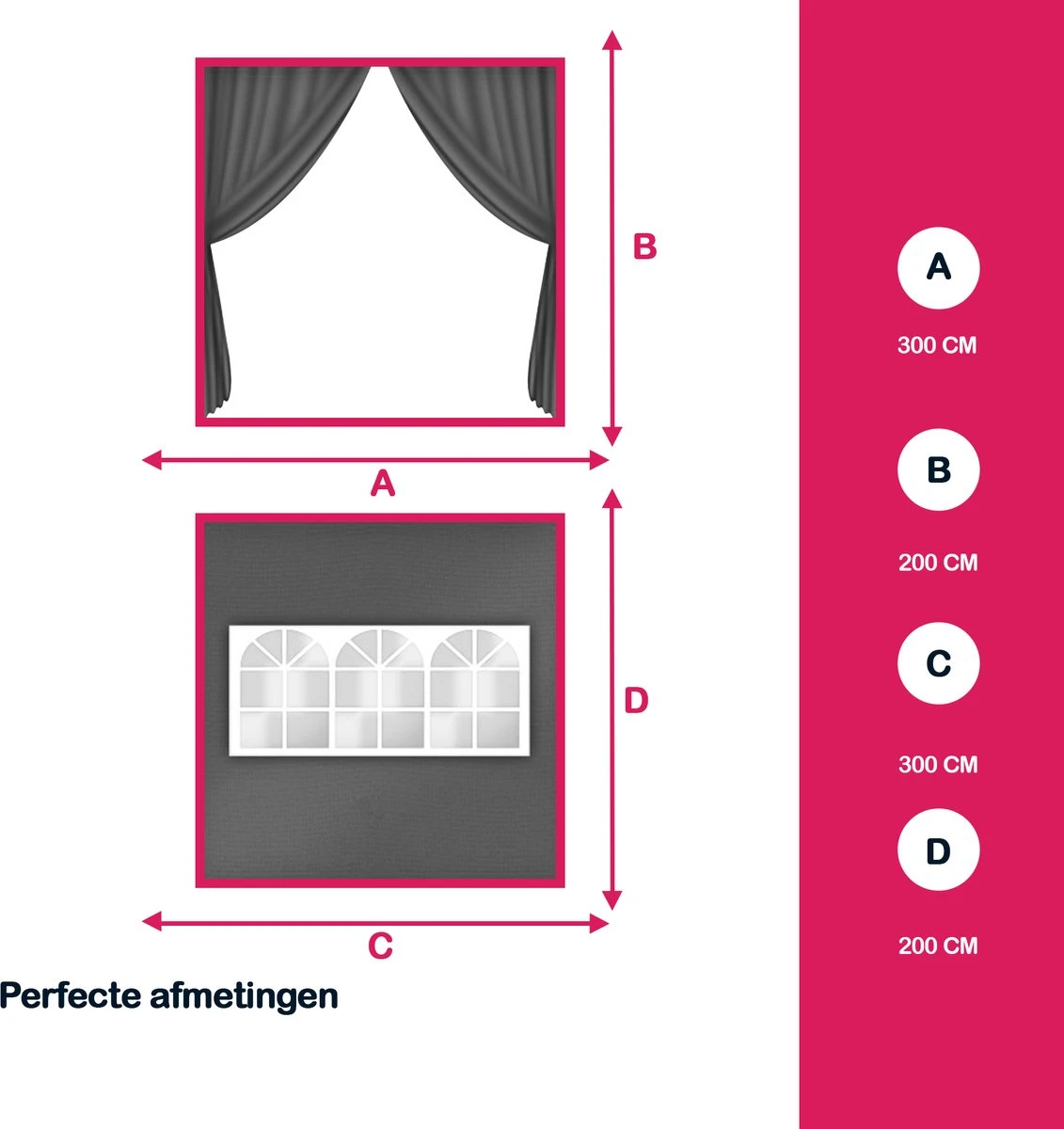 B

A

D

C

Perfecte afmetingen

A

300 CM

B

200 CM

C

300 CM

D

200 CM