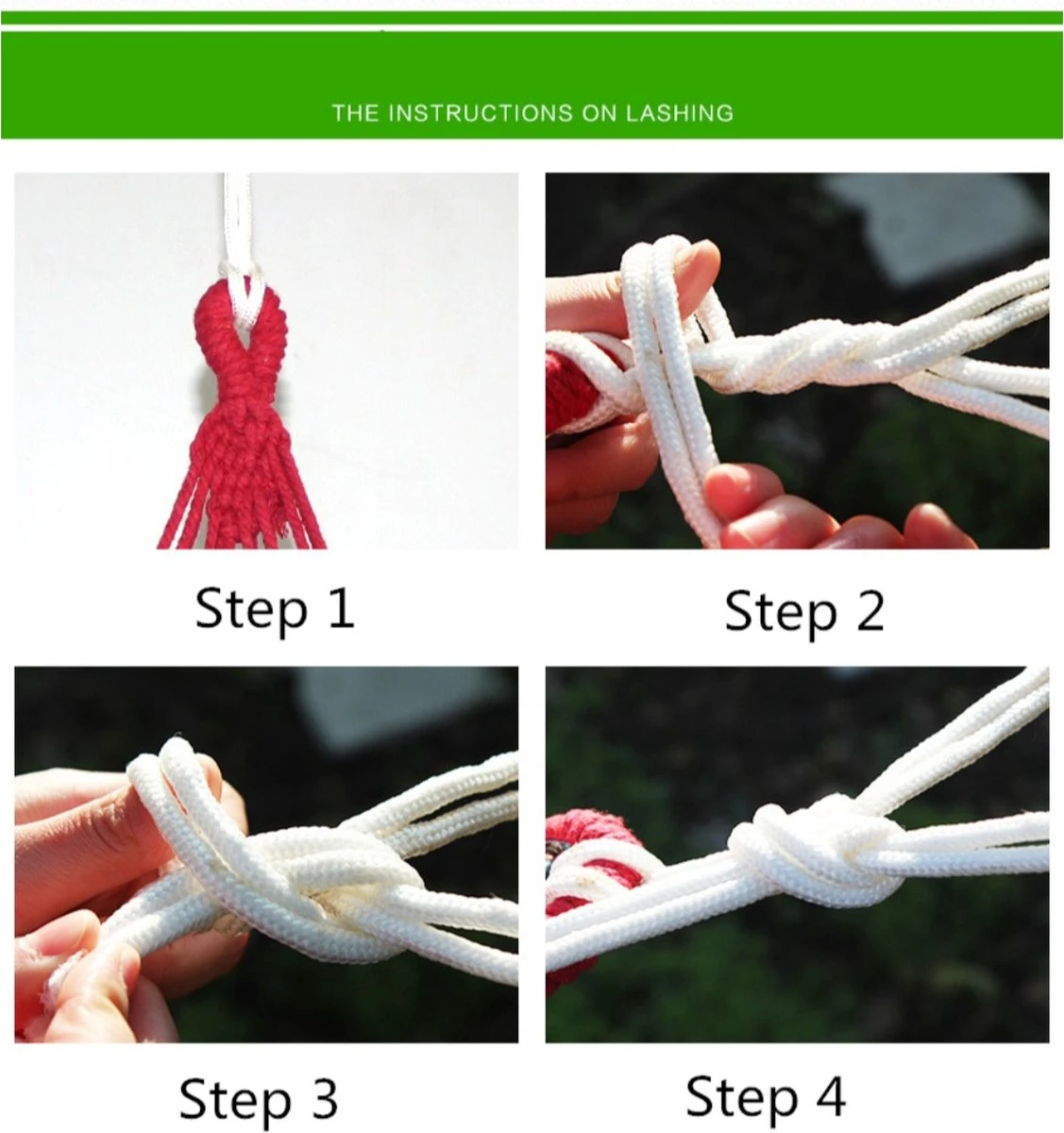 THE INSTRUCTIONS ON LASHING

Step 1

Step 2

Step 3

Step 4